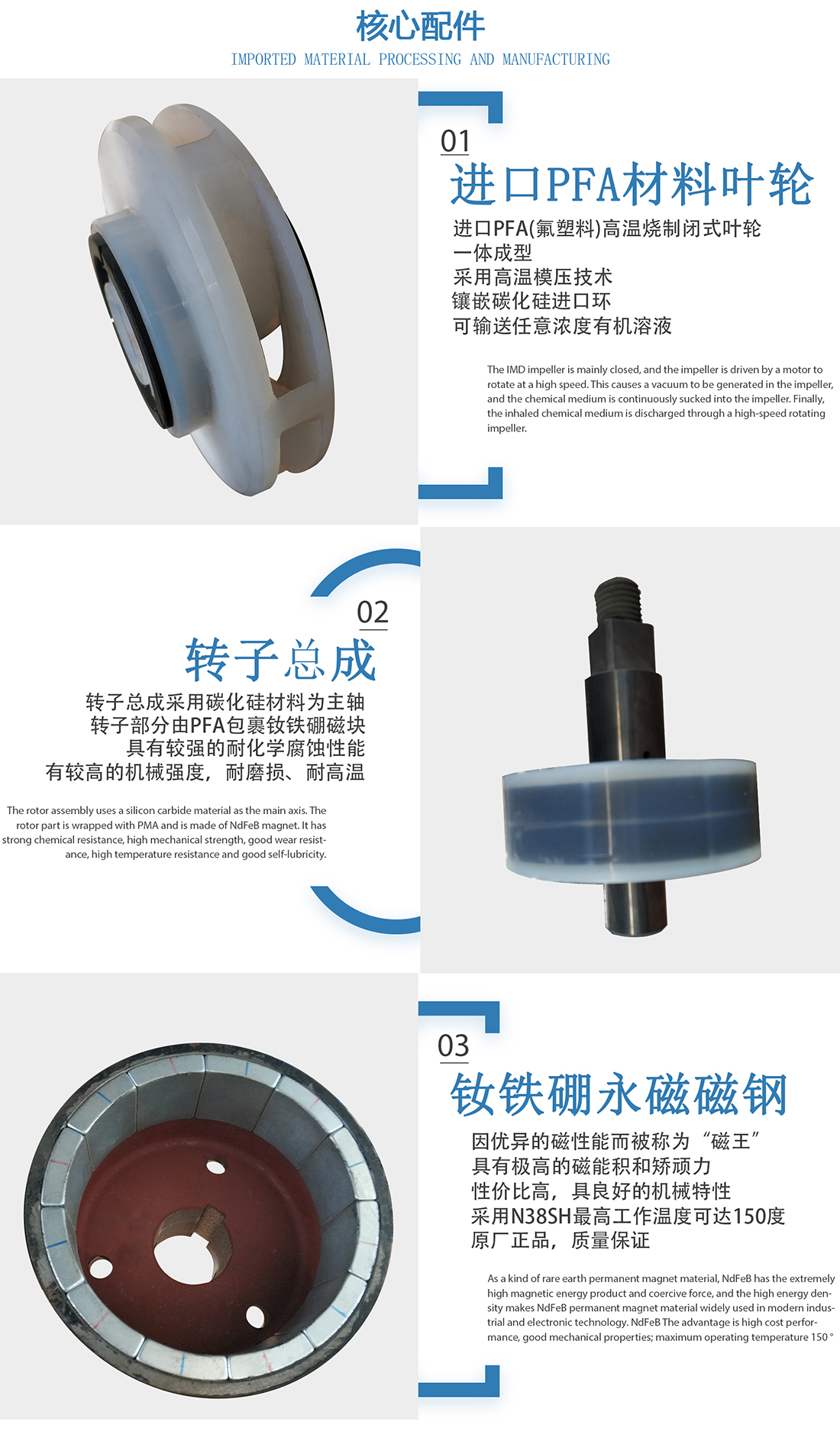 核心配件
IMPORTED MATERIAL PROCESSING AND MANUFACTURING

01
进口PFA材料叶轮

进口PFA(氟塑料)高温烧制闭式叶轮
一体成型
采用高温模压技术
镶嵌碳化硅进口环
可输送任意浓度有机溶液

The IMD impeller is mainly closed, and the impeller is driven by a motor to rotate at a high speed. This causes a vacuum to be generated in the impeller, and the chemical medium is continuously sucked into the impeller. Finally, the inhaled chemical medium is discharged through a high-speed rotating impeller.

02
转子总成

转子总成采用碳化硅材料为主轴
转子部分由PFA包裹钕铁硼磁块
具有较强的耐化学腐蚀性能
有较高的机械强度，耐磨损、耐高温

The rotor assembly uses a silicon carbide material as the main axis. The rotor part is wrapped with PMA and is made of NdFeB magnet. It has strong chemical resistance, high mechanical strength, good wear resistance, high temperature resistance and good self-lubricity.

03
钕铁硼永磁磁钢

因优异的磁性能而被称为“磁王”
具有极高的磁能积和矫顽力
性价比高，具良好的机械特性
采用N38SH最高工作温度可达150度
原厂正品，质量保证

As a kind of rare earth permanent magnet material, NdFeB has the extremely high magnetic energy product and coercive force, and the high energy density makes NdFeB permanent magnet material widely used in modern industrial and electronic technology. NdFeB The advantage is high cost performance, good mechanical properties; maximum operating temperature 150 °